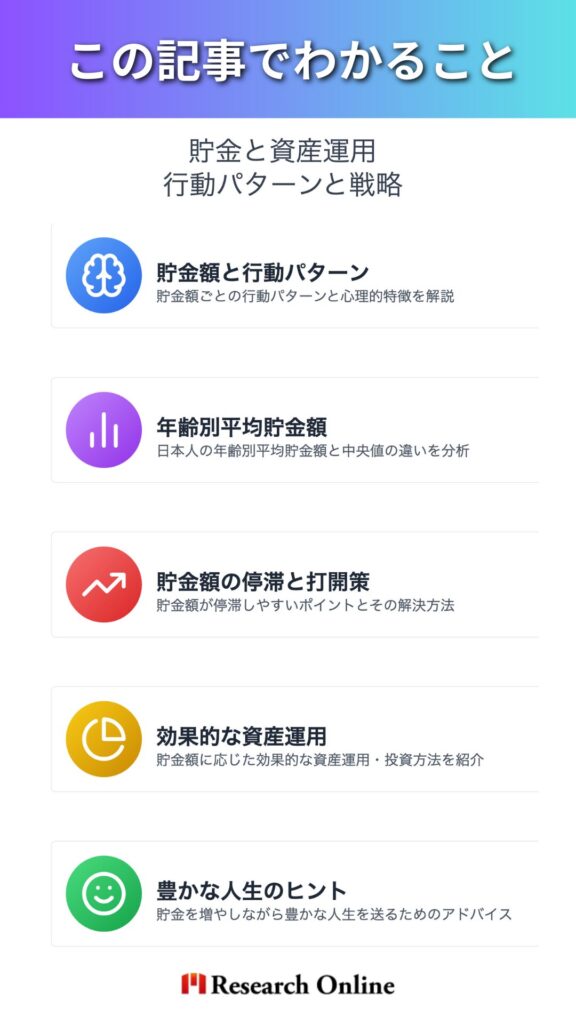 この記事でわかること

貯金と資産運用
行動パターンと戦略

貯金額と行動パターン
貯金額ごとの行動パターンと心理的特徴を解説

年齢別平均貯金額
日本人の年齢別平均貯金額と中央値の違いを分析

貯金額の停滞と打開策
貯金額が停滞しやすいポイントとその解決方法

効果的な資産運用
貯金額に応じた効果的な資産運用・投資方法を紹介

豊かな人生のヒント
貯金を増やしながら豊かな人生を送るためのアドバイス

Research Online