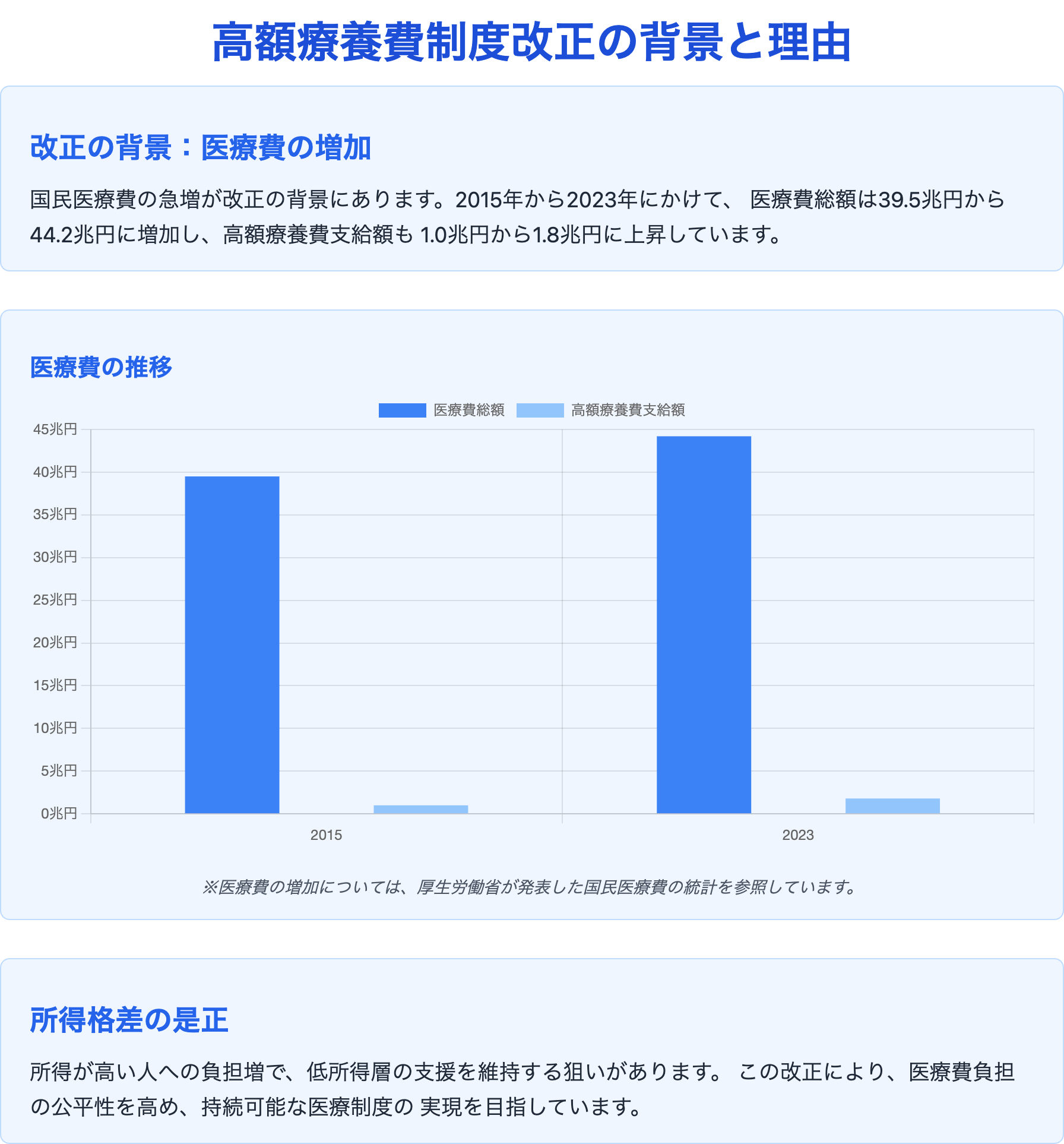 高額療養費制度改正の背景と理由

改正の背景：医療費の増加

国民医療費の急増が改正の背景にあります。2015年から2023年にかけて、 医療費総額は39.5兆円から44.2兆円に増加し、高額療養費支給額も 1.0兆円から1.8兆円に上昇しています。

医療費の推移

医療費総額 高額療養費支給額

45兆円
40兆円
35兆円
30兆円
25兆円
20兆円
15兆円
10兆円
5兆円
0兆円

2015
2023

※医療費の増加については、厚生労働省が発表した国民医療費の統計を参照しています。

所得格差の是正

所得が高い人への負担増で、低所得層の支援を維持する狙いがあります。 この改正により、医療費負担の公平性を高め、持続可能な医療制度の 実現を目指しています。